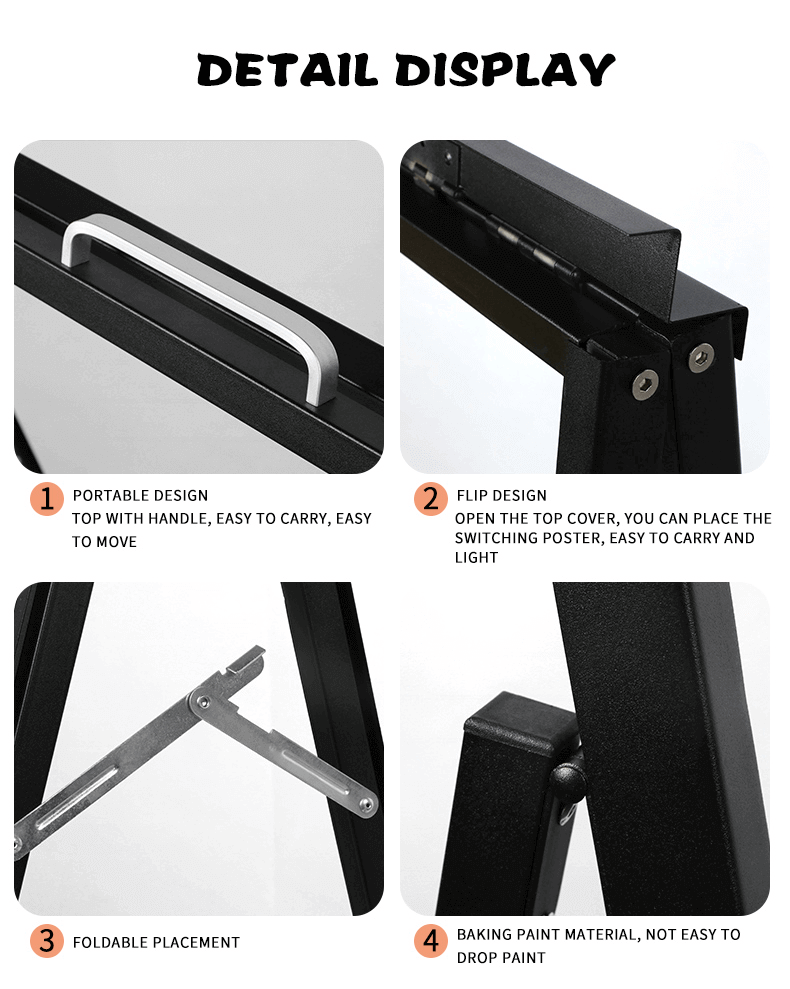 DETAIL DISPLAY

1 PORTABLE DESIGN
TOP WITH HANDLE, EASY TO CARRY, EASY TO MOVE

2 FLIP DESIGN
OPEN THE TOP COVER, YOU CAN PLACE THE SWITCHING POSTER, EASY TO CARRY AND LIGHT

3 FOLDABLE PLACEMENT

4 BAKING PAINT MATERIAL, NOT EASY TO DROP PAINT