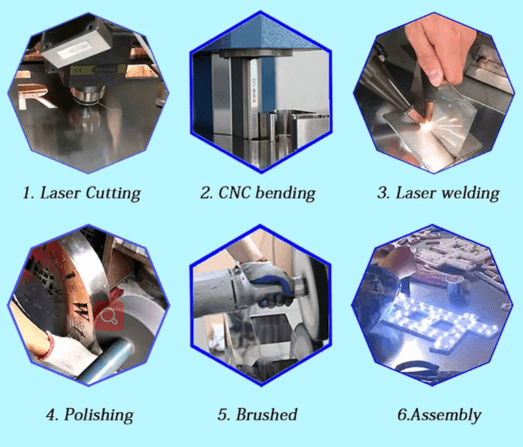 1. Laser Cutting

2. CNC bending

3. Laser welding

4. Polishing

5. Brushed

6.Assembly