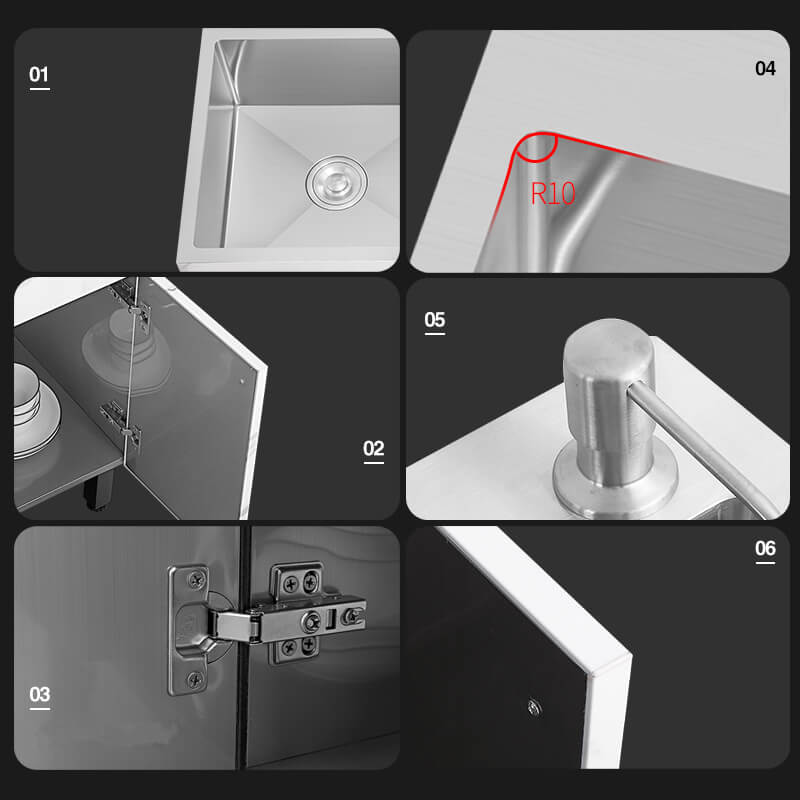 01

04

R10

02

05

03

06