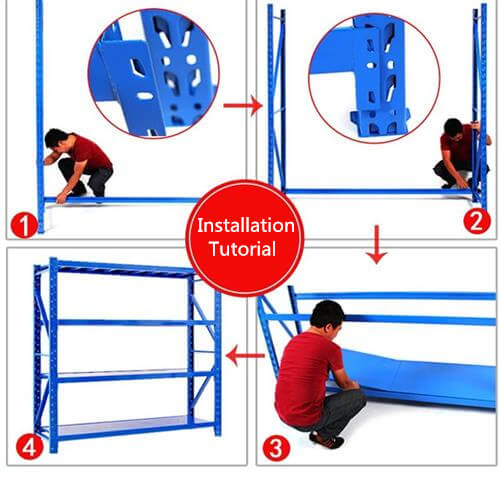 1

2

Installation Tutorial

4

3