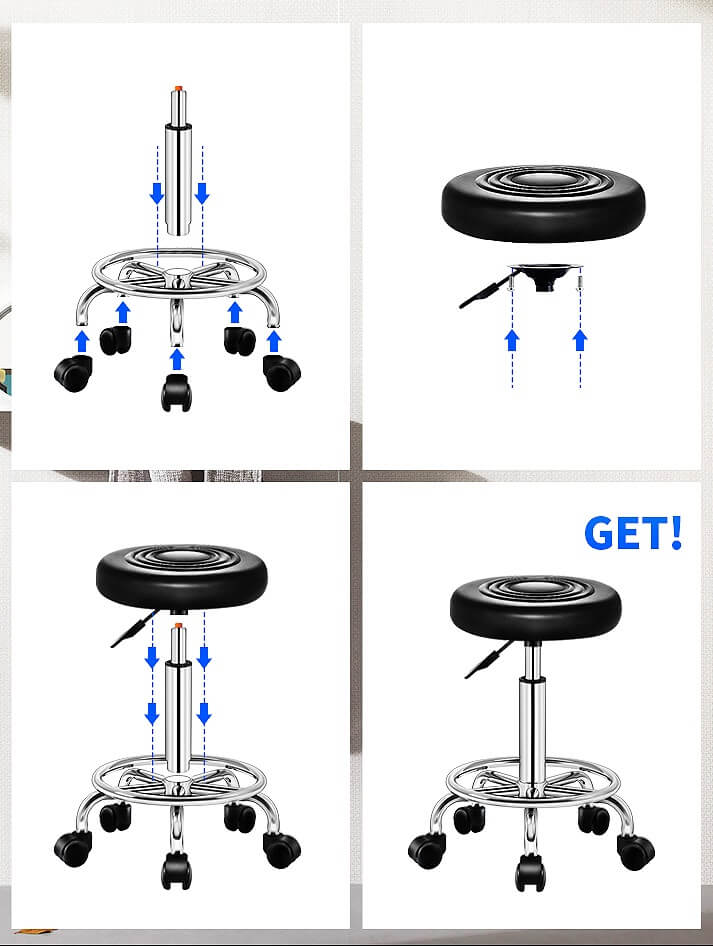 GET!