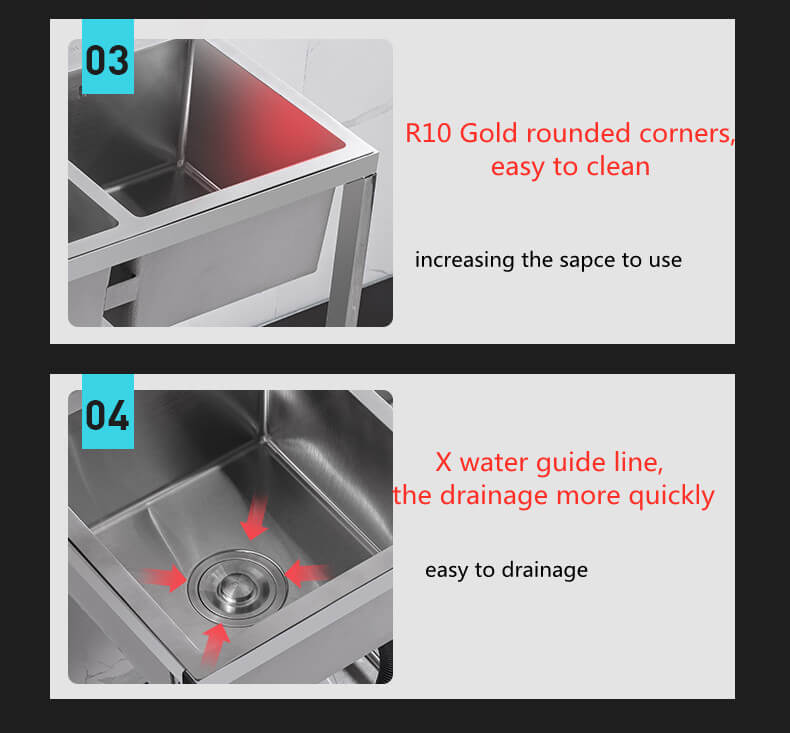 03

R10 Gold rounded corners, easy to clean

increasing the sapce to use

04

X water guide line, the drainage more quickly

easy to drainage