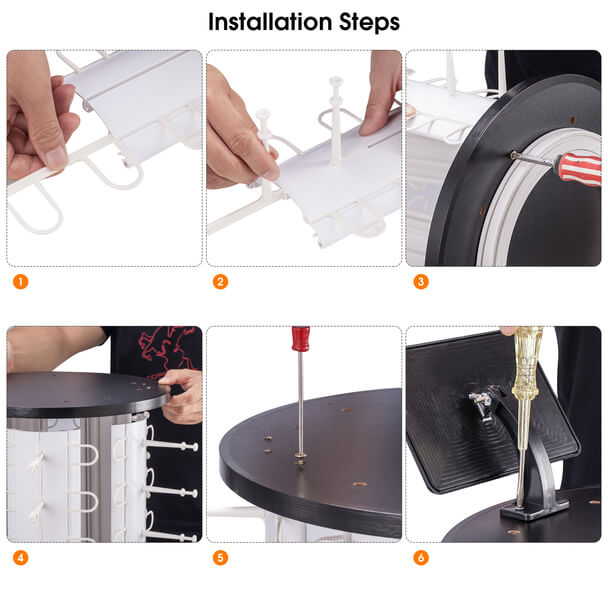 Installation Steps

1

2

3

4

5

6