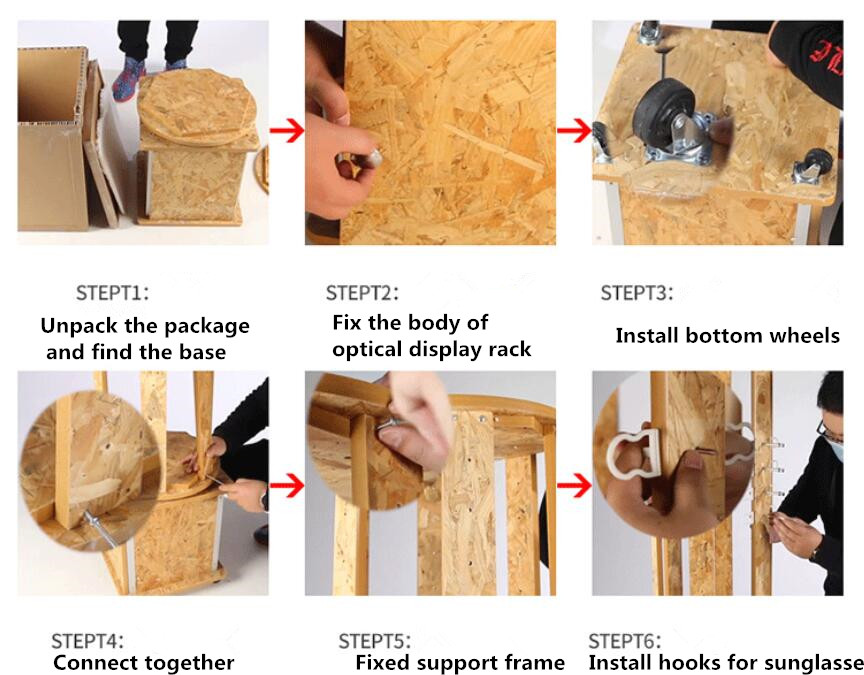 STEPT1:
Unpack the package and find the base

STEPT2:
Fix the body of optical display rack

STEPT3:
Install bottom wheels

STEPT4:
Connect together

STEPT5:
Fixed support frame

STEPT6:
Install hooks for sunglasse