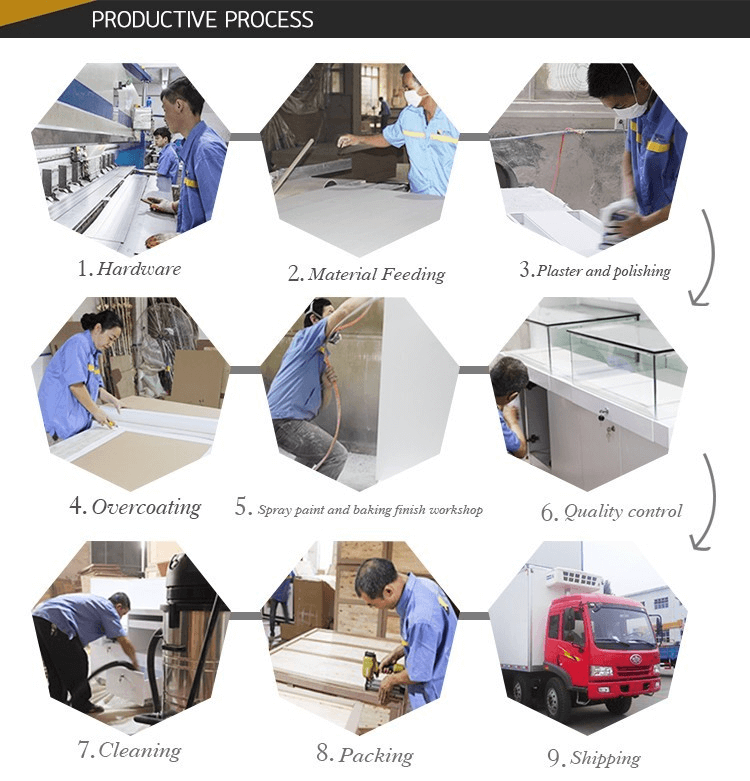 PRODUCTIVE PROCESS

1. Hardware

2. Material Feeding

3. Plaster and polishing

4. Overcoating

5. Spray paint and baking finish workshop

6. Quality control

7. Cleaning

8. Packing

9. Shipping