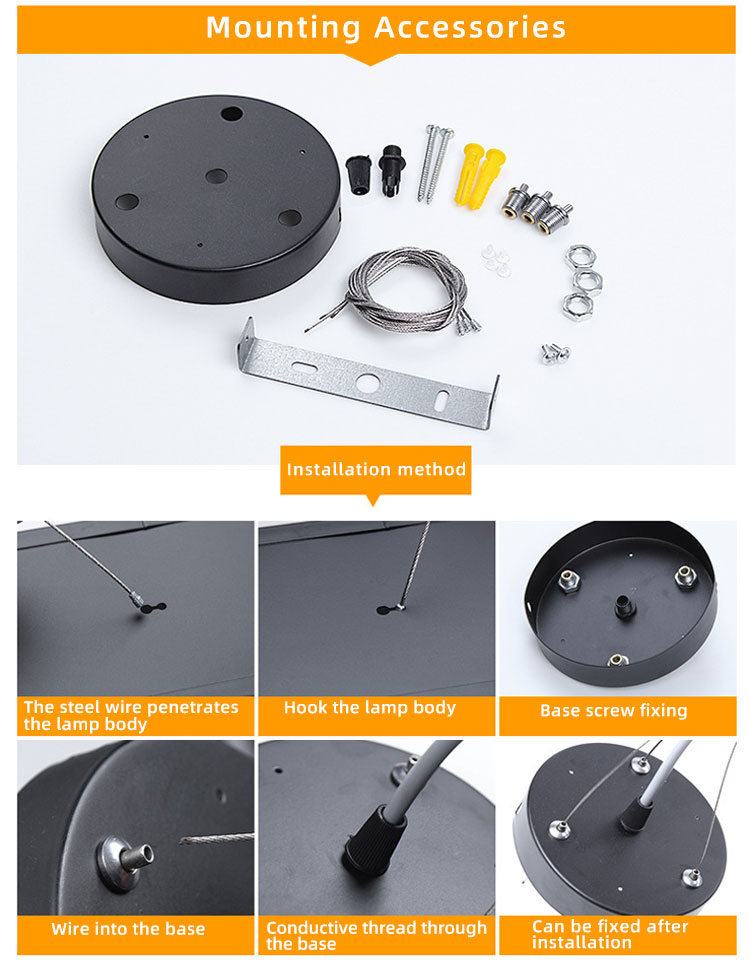 Mounting Accessories

Installation method

The steel wire penetrates the lamp body

Hook the lamp body

Base screw fixing

Wire into the base

Conductive thread through the base

Can be fixed after installation